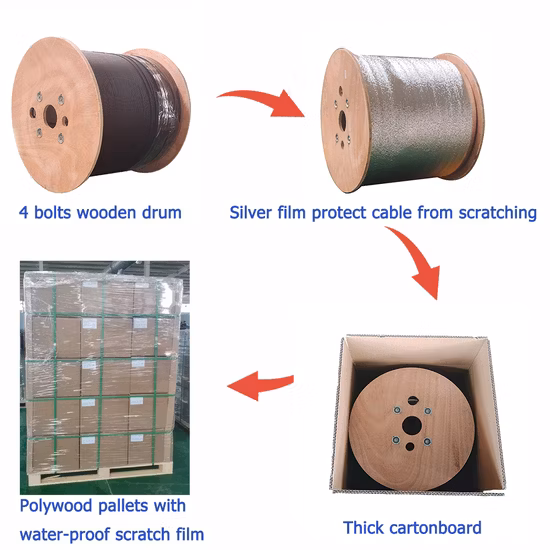 4 bolts wooden drum

Silver film protect cable from scratching

Polywood pallets with water-proof scratch film

Thick cartonboard